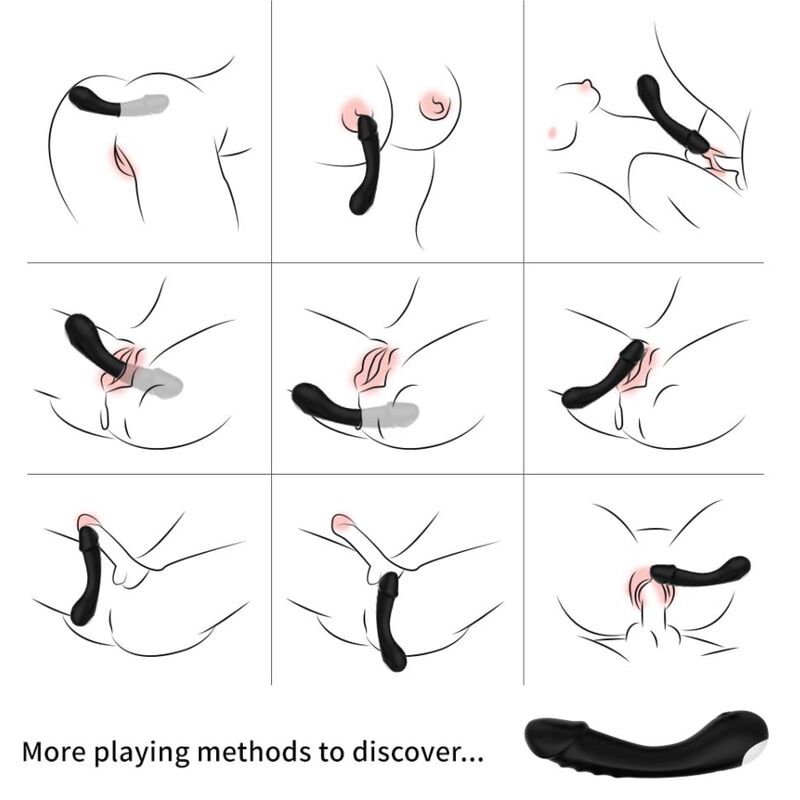 More playing methods to discover...